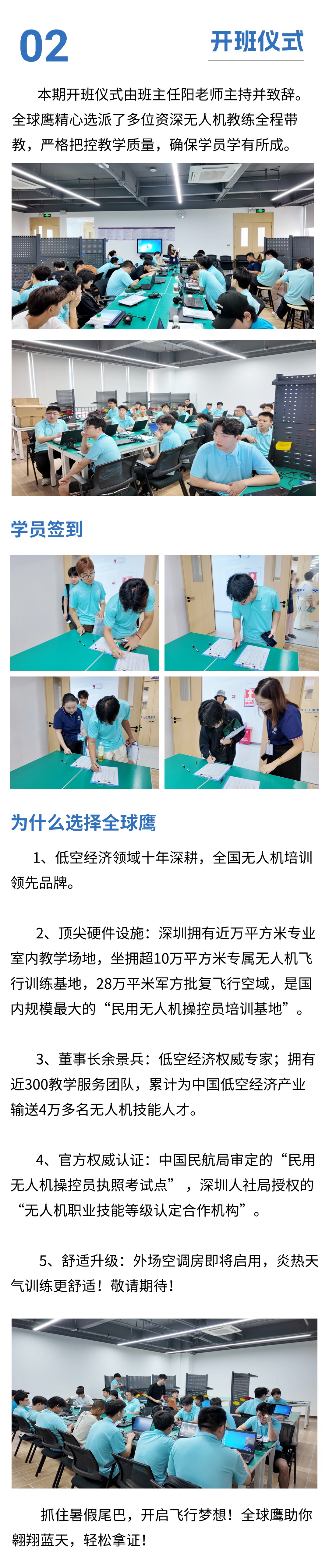 02

开班仪式

本期开班仪式由班主任阳老师主持并致辞。全球鹰精心选派了多位资深无人机教练全程带教，严格把控教学质量，确保学员学有所成。

学员签到

为什么选择全球鹰

1、低空经济领域十年深耕，全国无人机培训领先品牌。

2、顶尖硬件设施：深圳拥有近万平方米专业室内教学场地，坐拥超10万平方米专属无人机飞行训练基地，28万平米军方批复飞行空域，是国内规模最大的“民用无人机操控员培训基地”。

3、董事长余景兵：低空经济权威专家；拥有近300教学服务团队，累计为中国低空经济产业输送4万多名无人机技能人才。

4、官方权威认证：中国民航局审定的“民用无人机操控员执照考试点”，深圳人社局授权的“无人机职业技能等级认定合作机构”。

5、舒适升级：外场空调房即将启用，炎热天气训练更舒适！敬请期待！

抓住暑假尾巴，开启飞行梦想！全球鹰助你翱翔蓝天，轻松拿证！